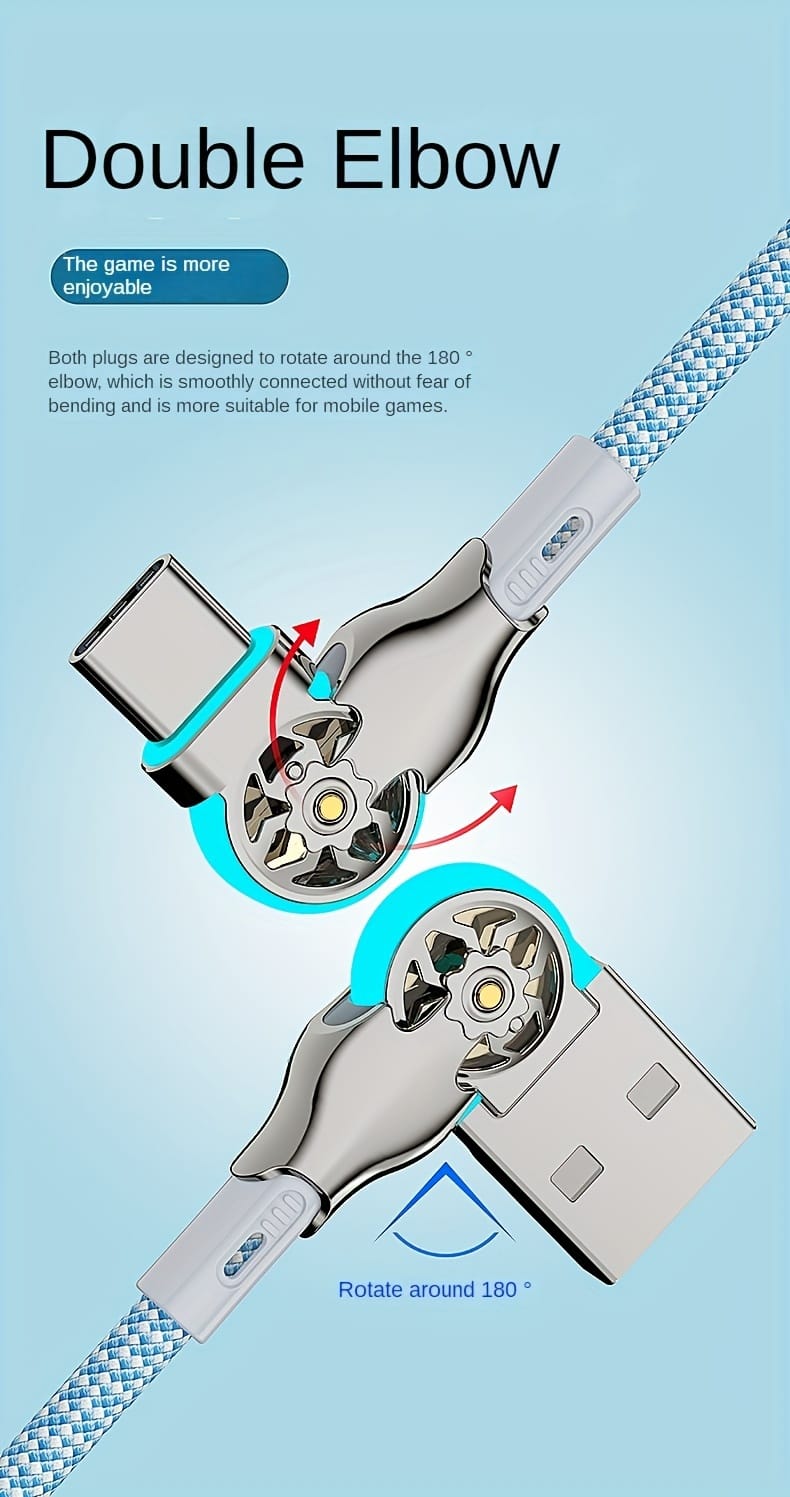 Double Elbow

The game is more enjoyable

Both plugs are designed to rotate around the 180 ° elbow, which is smoothly connected without fear of bending and is more suitable for mobile games.

Rotate around 180 °