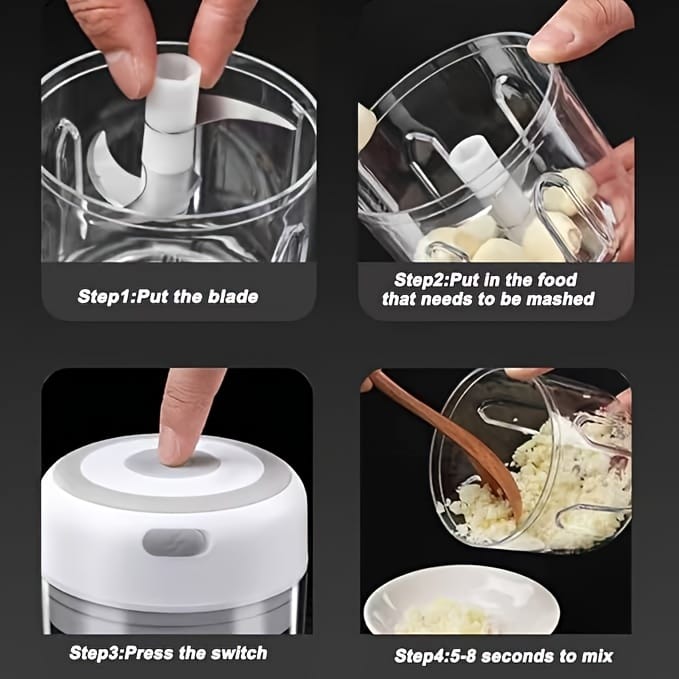 Step1:Put the blade

Step2:Put in the food that needs to be mashed

Step3:Press the switch

Step4:5-8 seconds to mix