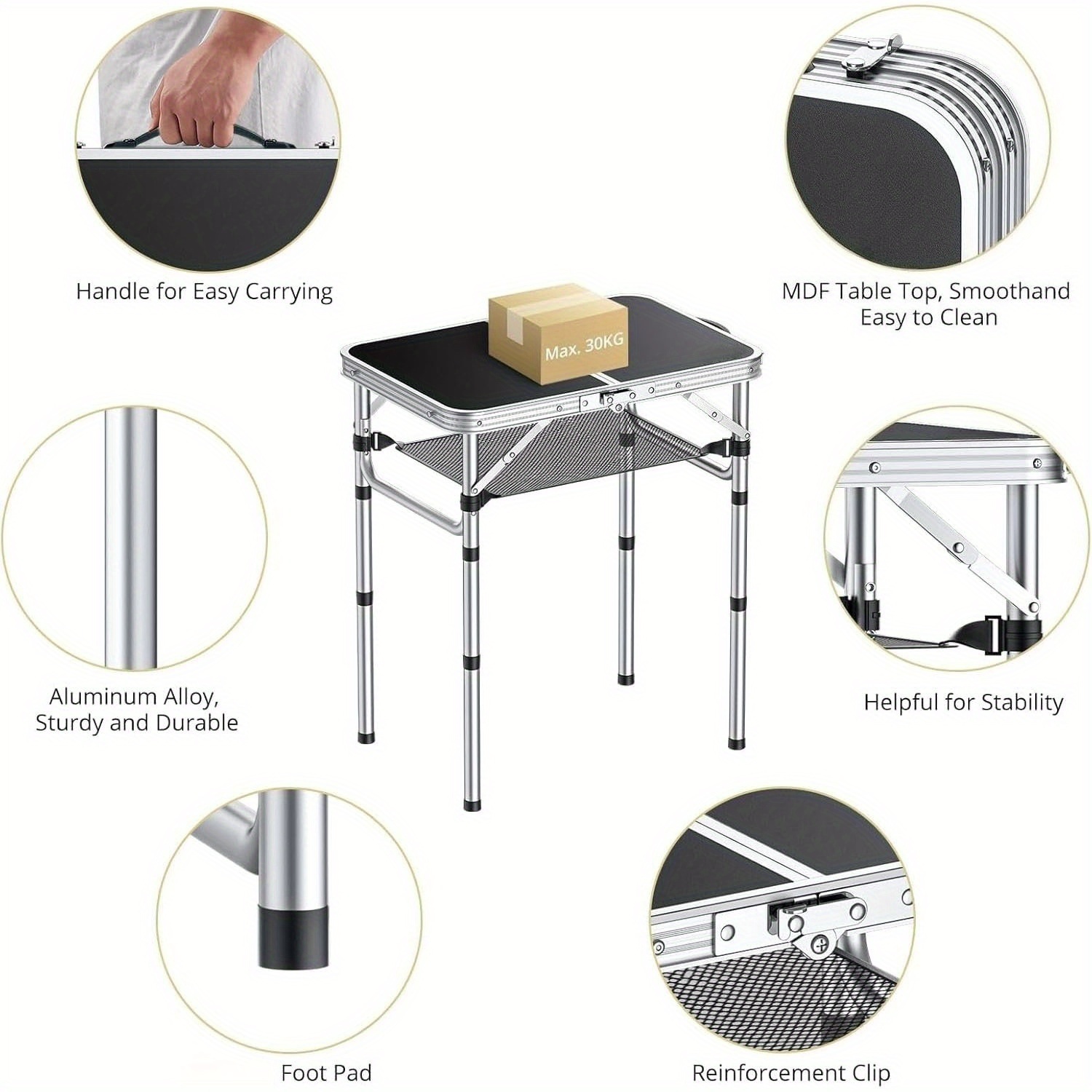 Handle for Easy Carrying

MDF Table Top, Smoothand Easy to Clean

Max. 30KG

Aluminum Alloy, Sturdy and Durable

Helpful for Stability

Foot Pad

Reinforcement Clip